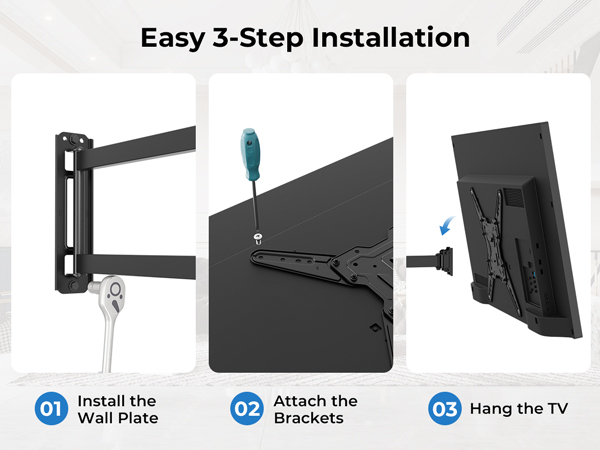 Easy 3-Step Installation

01 Install the Wall Plate

02 Attach the Brackets

03 Hang the TV