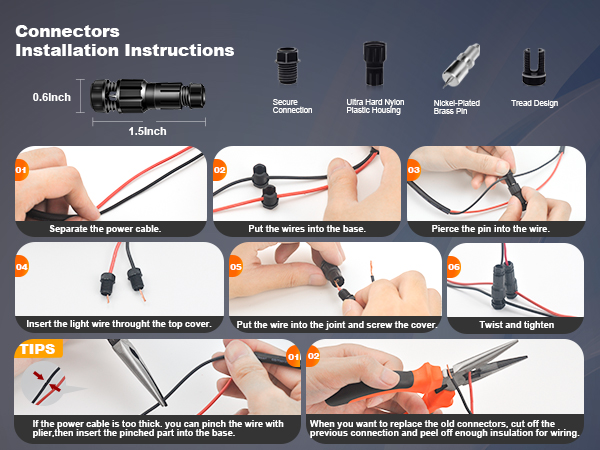 Connectors
Installation Instructions

0.6Inch

1.5Inch

Secure Connection

Ultra Hard Nylon Plastic Housing

Nickel-Plated Brass Pin

Tread Design

01
Separate the power cable.

02
Put the wires into the base.

03
Pierce the pin into the wire.

04
Insert the light wire throught the top cover.

05
Put the wire into the joint and screw the cover.

06
Twist and tighten

TIPS

01
If the power cable is too thick. you can pinch the wire with plier,then insert the pinched part into the base.

02
When you want to replace the old connectors, cut off the previous connection and peel off enough insulation for wiring.