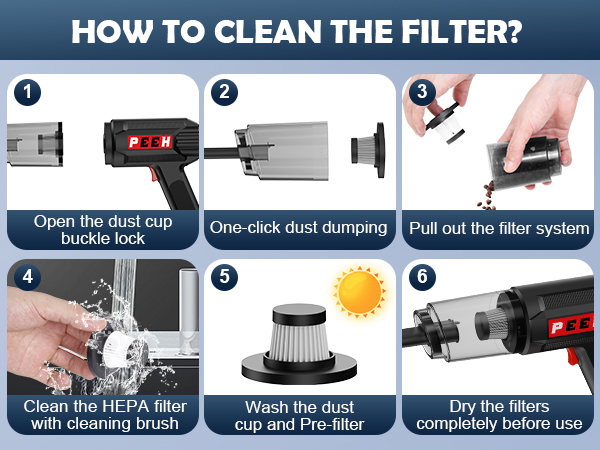 HOW TO CLEAN THE FILTER?

1
PEEH
Open the dust cup buckle lock

2
One-click dust dumping

3
Pull out the filter system

4
Clean the HEPA filter with cleaning brush

5
Wash the dust cup and Pre-filter

6
PEEH
Dry the filters completely before use