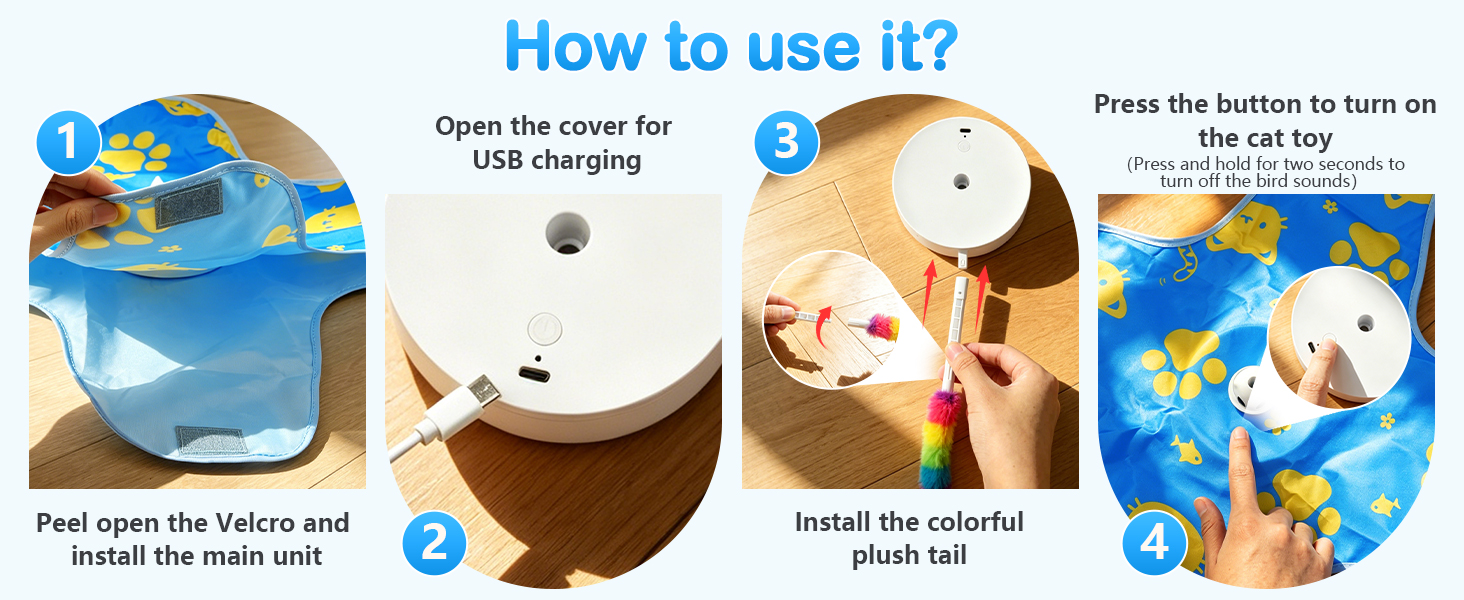 How to use it?

1

Peel open the Velcro and install the main unit

Open the cover for USB charging

2

3

Install the colorful plush tail

Press the button to turn on the cat toy
(Press and hold for two seconds to turn off the bird sounds)

4