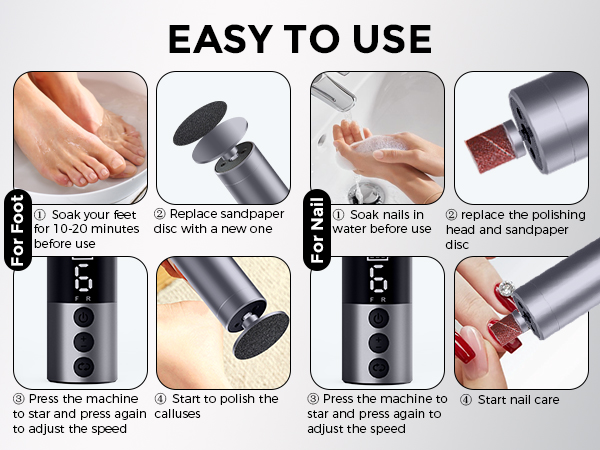 EASY TO USE

For Foot

① Soak your feet for 10-20 minutes before use

② Replace sandpaper disc with a new one

6
F R

③ Press the machine to star and press again to adjust the speed

④ Start to polish the calluses

For Nail

① Soak nails in water before use

② replace the polishing head and sandpaper disc

6
F R

③ Press the machine to star and press again to adjust the speed

④ Start nail care