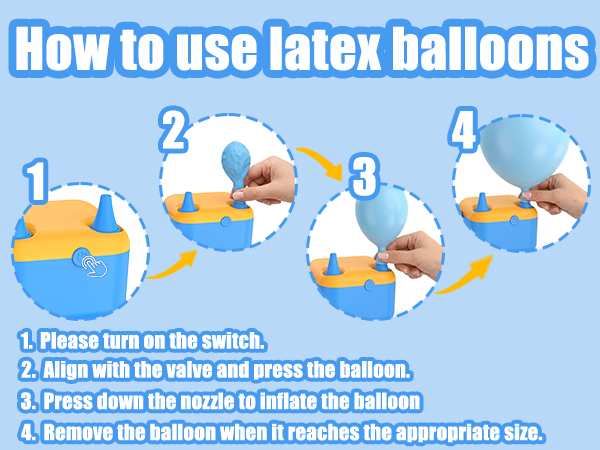 How to use latex balloons

1

2

3

4

1. Please turn on the switch.
2. Align with the valve and press the balloon.
3. Press down the nozzle to inflate the balloon
4. Remove the balloon when it reaches the appropriate size.