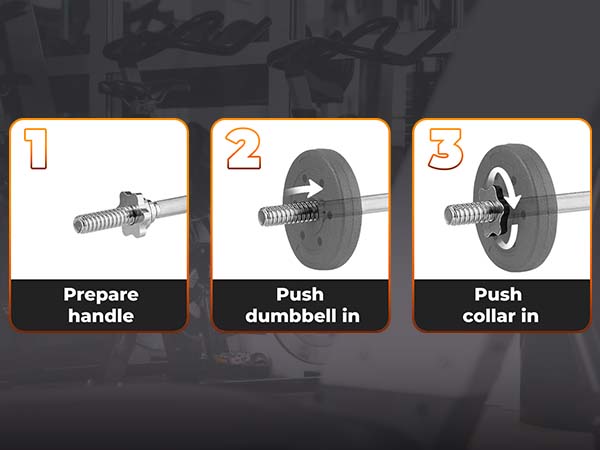 1

Prepare handle

2

Push dumbbell in

3

Push collar in