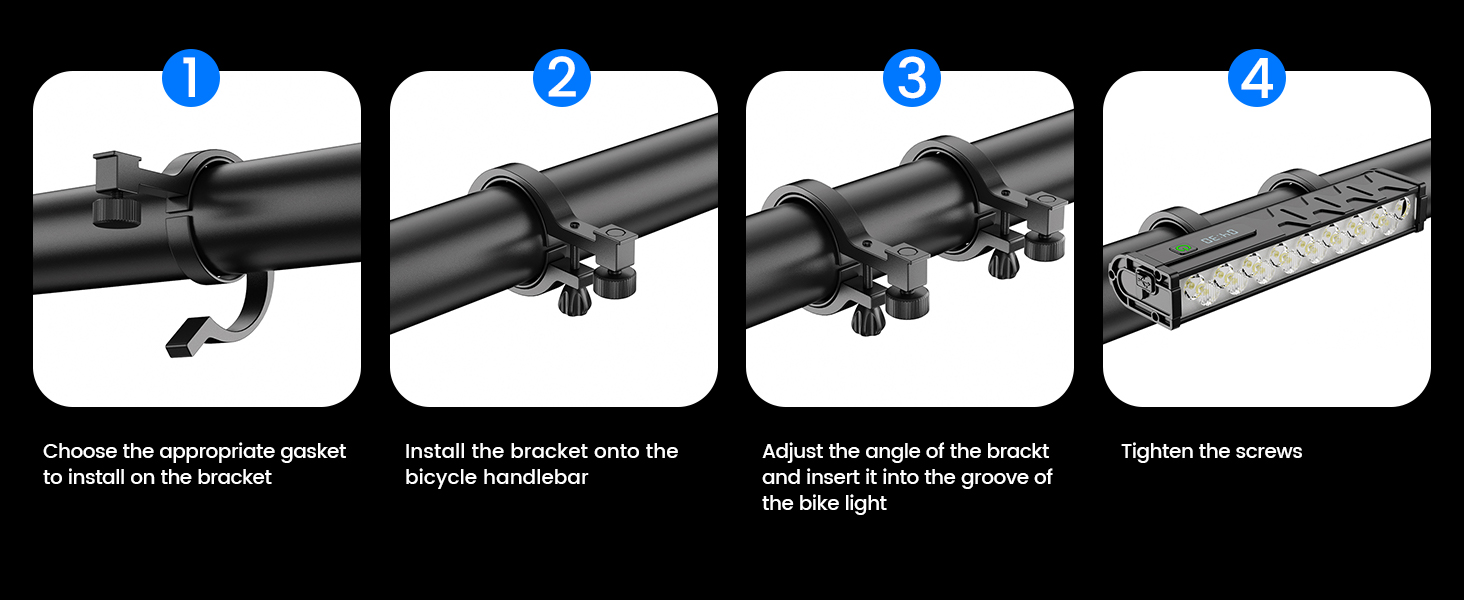 1

Choose the appropriate gasket to install on the bracket

2

Install the bracket onto the bicycle handlebar

3

Adjust the angle of the brackt and insert it into the groove of the bike light

4

Tighten the screws