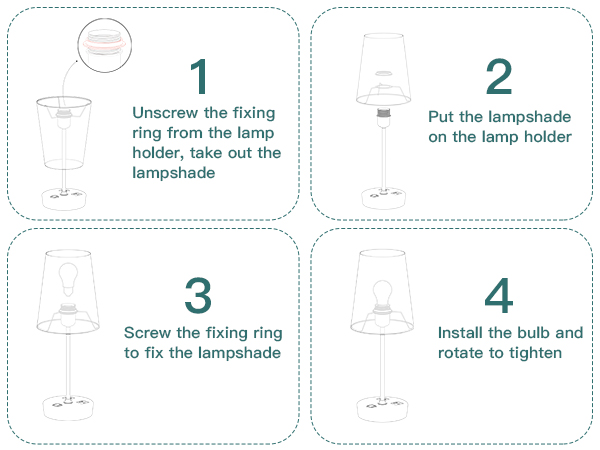 1
Unscrew the fixing ring from the lamp holder, take out the lampshade

2
Put the lampshade on the lamp holder

3
Screw the fixing ring to fix the lampshade

4
Install the bulb and rotate to tighten