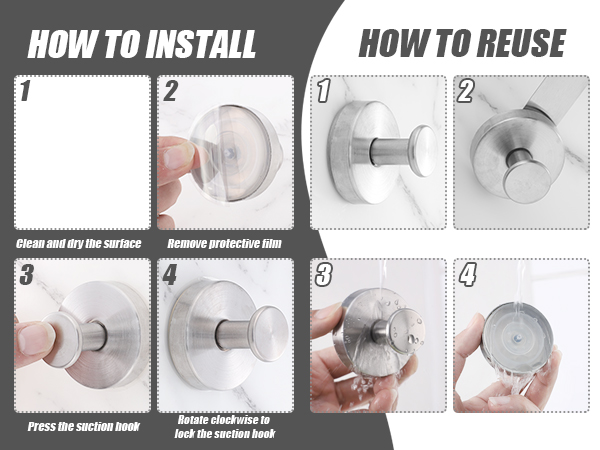 HOW TO INSTALL

1

Clean and dry the surface

2

Remove protective film

3

Press the suction hook

4

Rotate clockwise to lock the suction hook

HOW TO REUSE

1

2

3

4