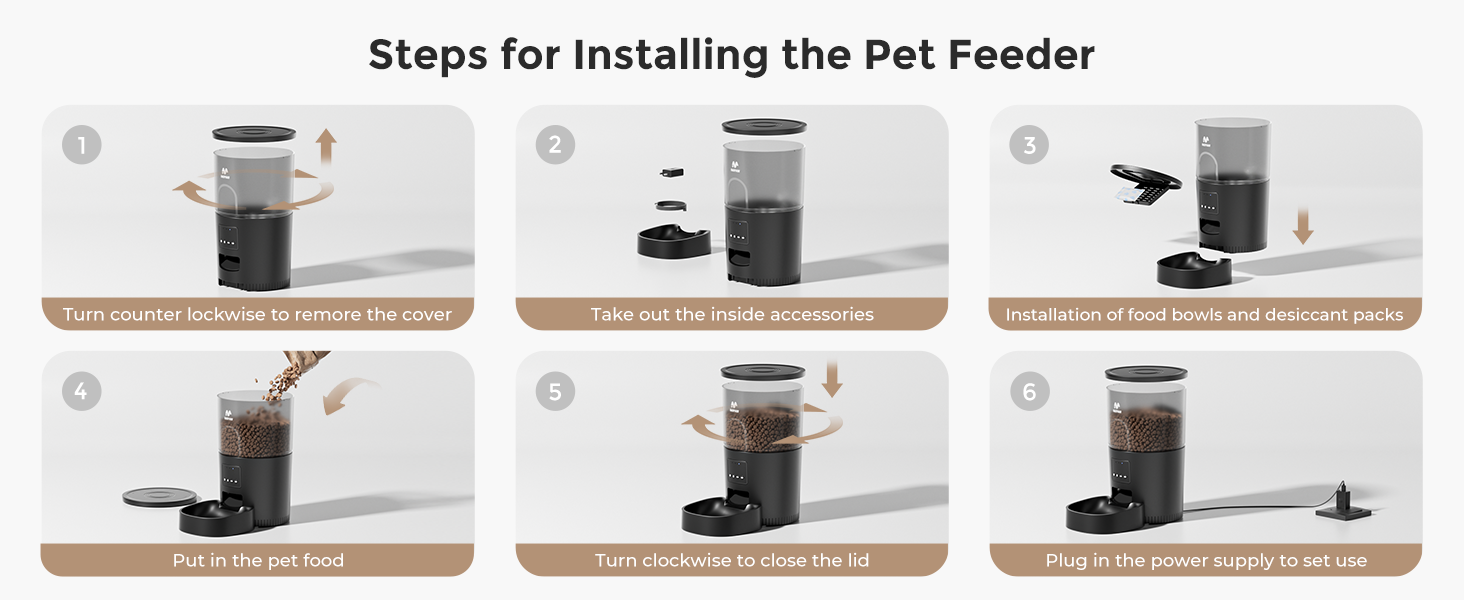 Steps for Installing the Pet Feeder

1
Turn counter lockwise to remore the cover

2
Take out the inside accessories

3
Installation of food bowls and desiccant packs

4
Put in the pet food

5
Turn clockwise to close the lid

6
Plug in the power supply to set use