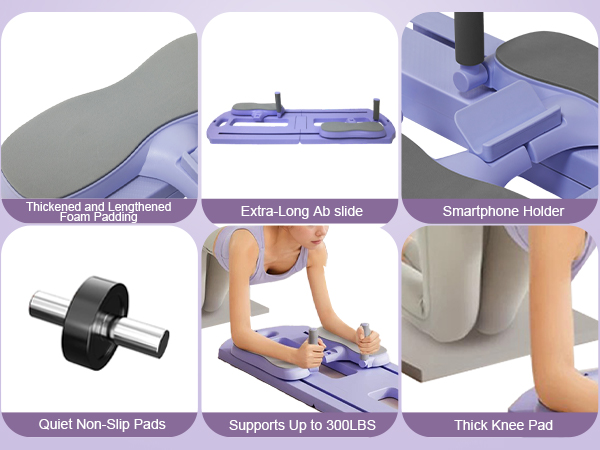 Thickened and Lengthened Foam Padding

Extra-Long Ab slide

Smartphone Holder

Quiet Non-Slip Pads

Supports Up to 300LBS

Thick Knee Pad