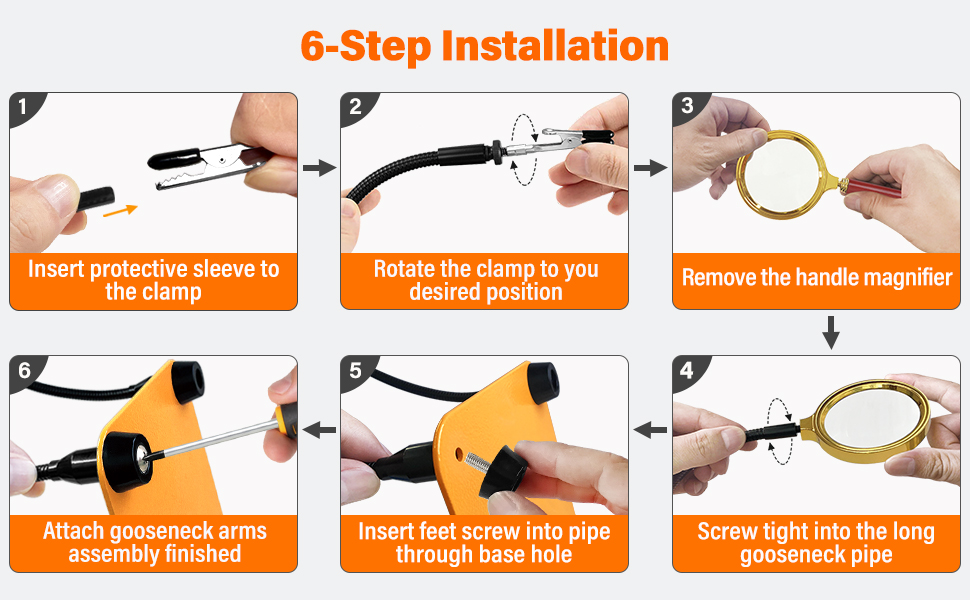 6-Step Installation

1
Insert protective sleeve to the clamp

2
Rotate the clamp to you desired position

3
Remove the handle magnifier

4
Screw tight into the long gooseneck pipe

5
Insert feet screw into pipe through base hole

6
Attach gooseneck arms assembly finished