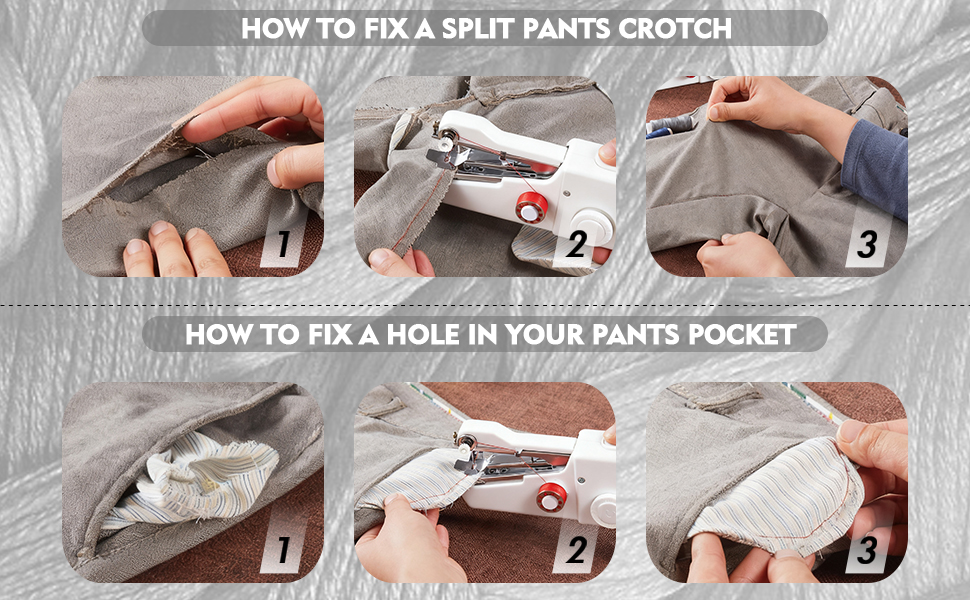 HOW TO FIX A SPLIT PANTS CROTCH

1

2

3

HOW TO FIX A HOLE IN YOUR PANTS POCKET

1

2

3