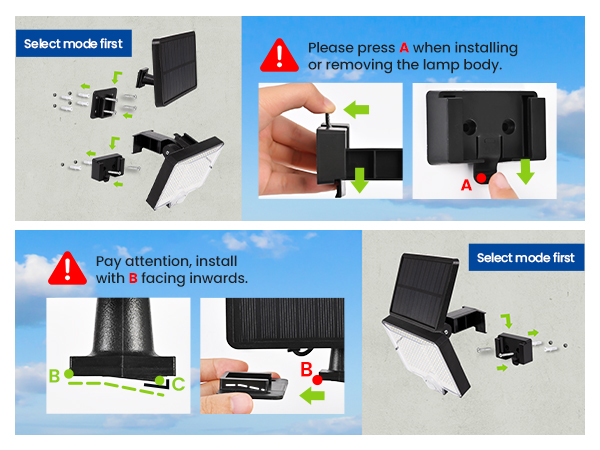 Select mode first

Please press A when installing or removing the lamp body.

A

Pay attention, install with B facing inwards.

B

C

B

Select mode first