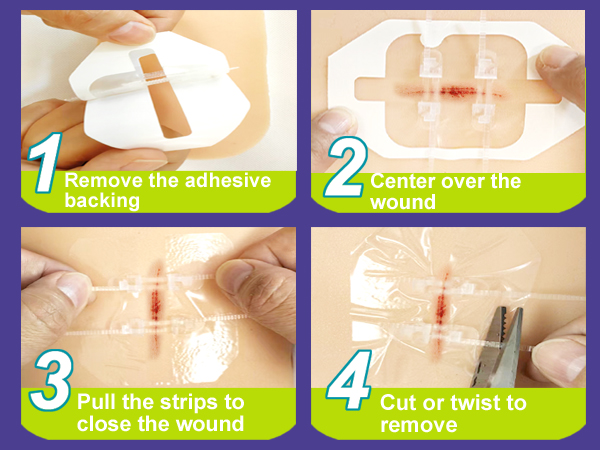 1 Remove the adhesive backing

2 Center over the wound

3 Pull the strips to close the wound

4 Cut or twist to remove