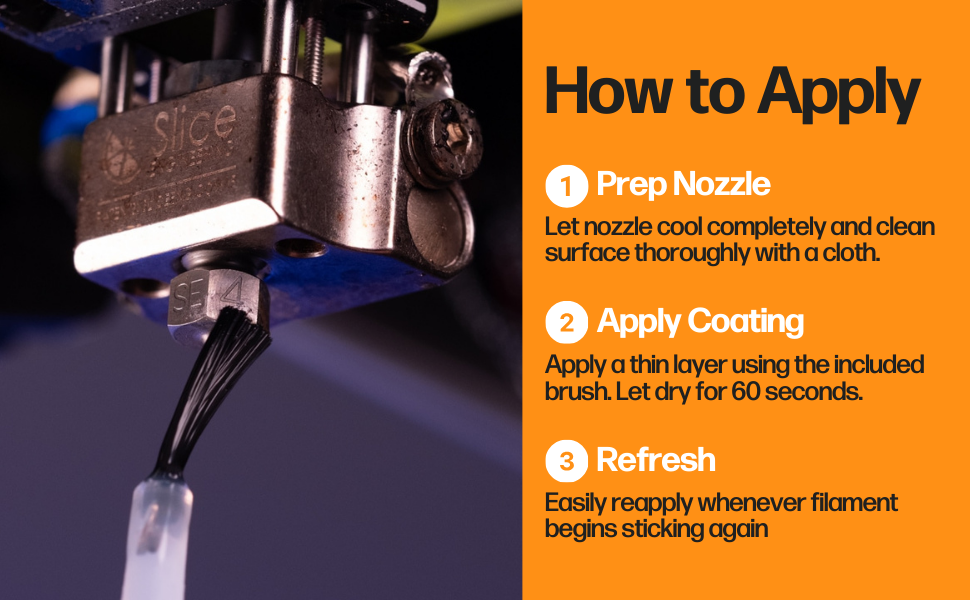 Slice

SE 4

How to Apply

1 Prep Nozzle

Let nozzle cool completely and clean surface thoroughly with a cloth.

2 Apply Coating

Apply a thin layer using the included brush. Let dry for 60 seconds.

3 Refresh

Easily reapply whenever filament begins sticking again