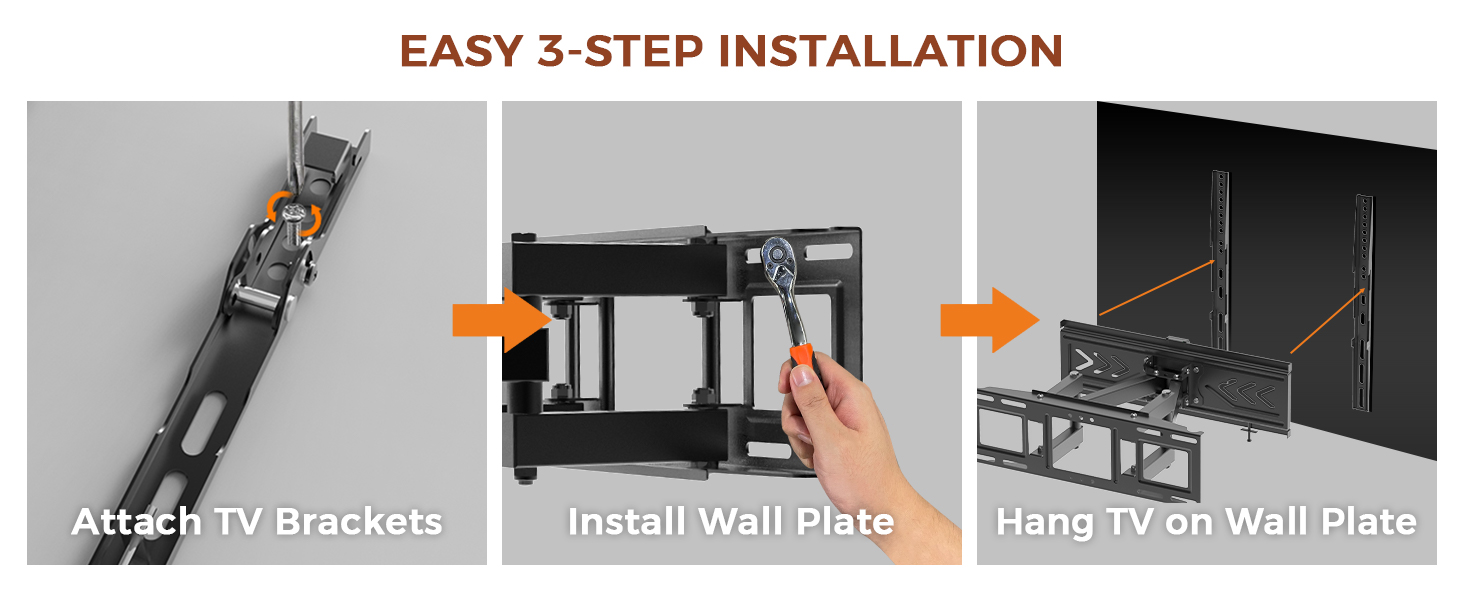 EASY 3-STEP INSTALLATION

Attach TV Brackets

Install Wall Plate

Hang TV on Wall Plate