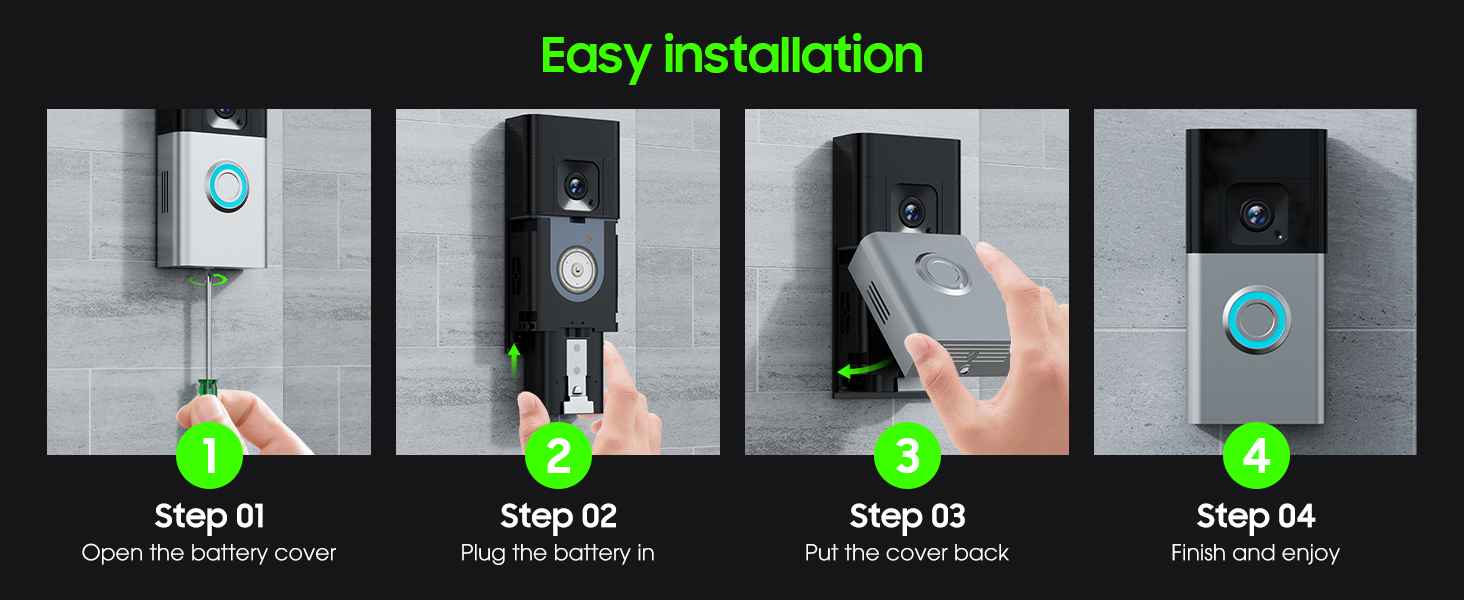 Easy installation

1
Step 01
Open the battery cover

2
Step 02
Plug the battery in

3
Step 03
Put the cover back

4
Step 04
Finish and enjoy