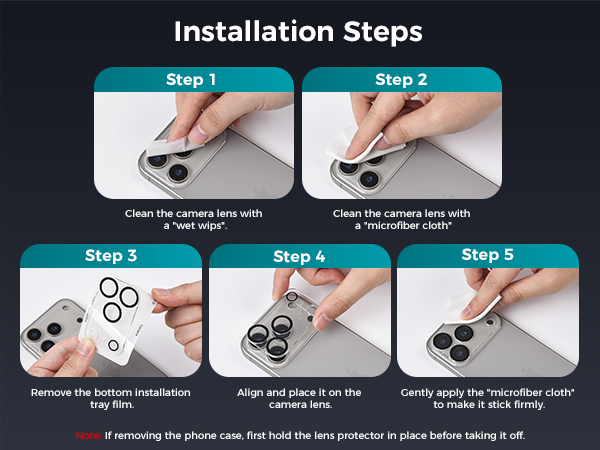 Installation Steps

Step 1

Clean the camera lens with a "wet wips".

Step 2

Clean the camera lens with a "microfiber cloth"

Step 3

Remove the bottom installation tray film.

Step 4

Align and place it on the camera lens.

Step 5

Gently apply the "microfiber cloth" to make it stick firmly.

Note: If removing the phone case, first hold the lens protector in place before taking it off.