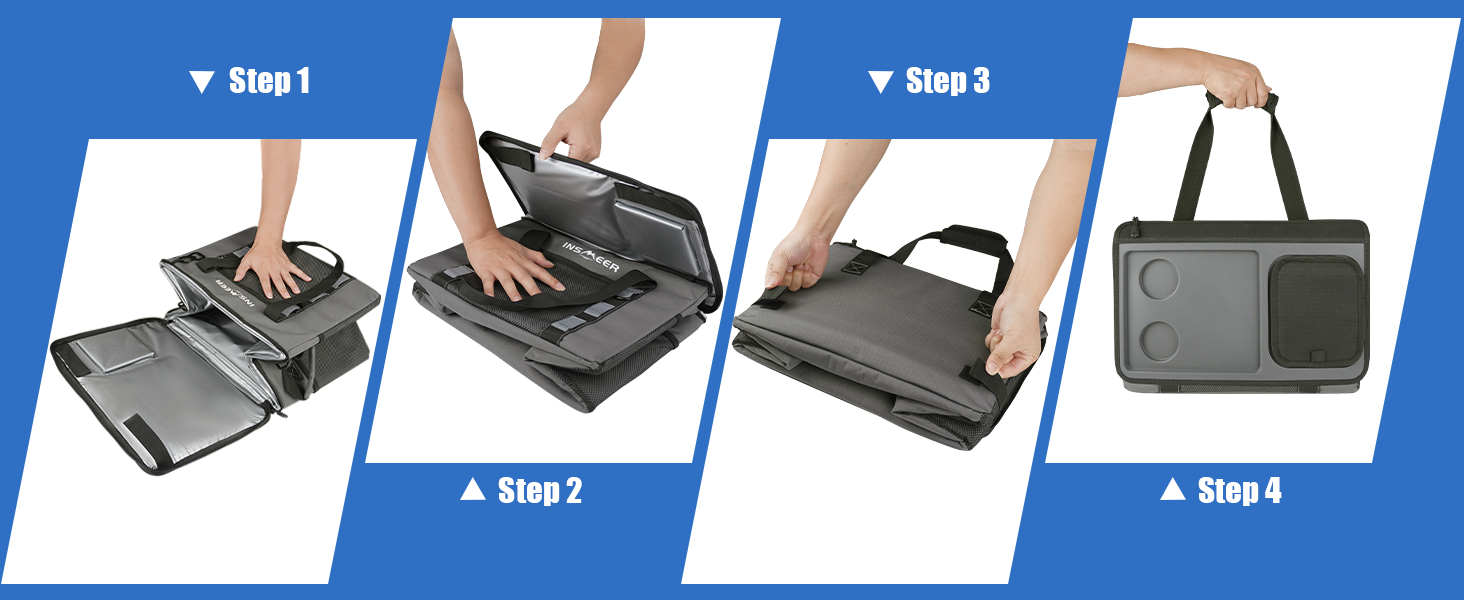 ▼ Step 1

INSMEER

INSMEER

▲ Step 2

▼ Step 3

▲ Step 4