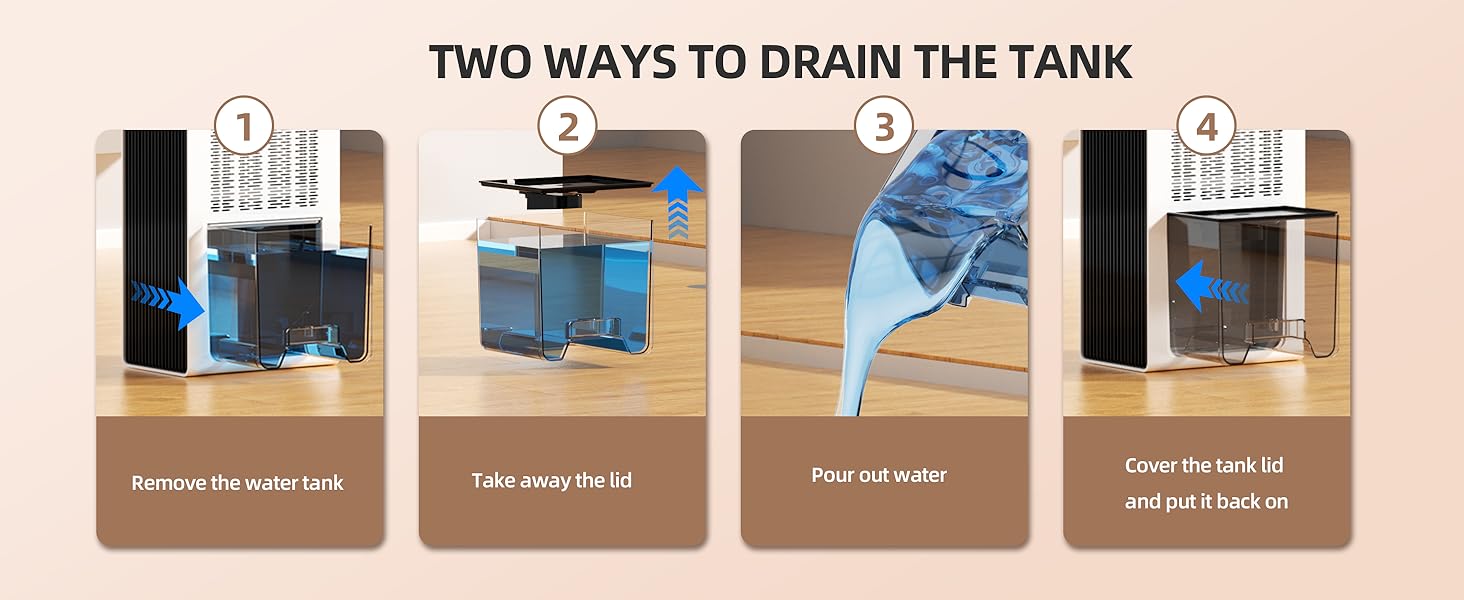 TWO WAYS TO DRAIN THE TANK

1

Remove the water tank

2

Take away the lid

3

Pour out water

4

Cover the tank lid and put it back on