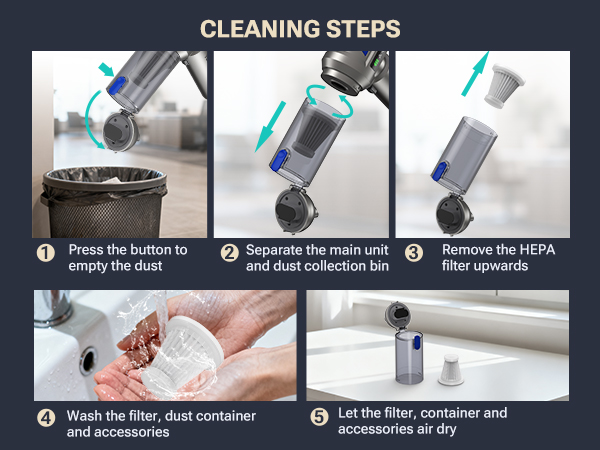 CLEANING STEPS

1 Press the button to empty the dust

2 Separate the main unit and dust collection bin

3 Remove the HEPA filter upwards

4 Wash the filter, dust container and accessories

5 Let the filter, container and accessories air dry