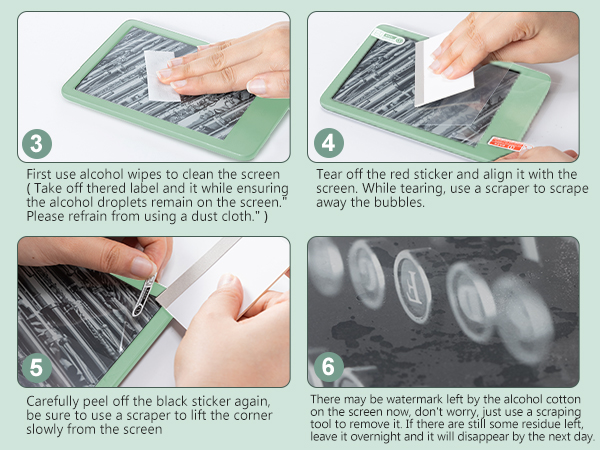 3

First use alcohol wipes to clean the screen ( Take off thered label and it while ensuring the alcohol droplets remain on the screen." Please refrain from using a dust cloth." )

4

Tear off the red sticker and align it with the screen. While tearing, use a scraper to scrape away the bubbles.

5

Carefully peel off the black sticker again, be sure to use a scraper to lift the corner slowly from the screen

6

There may be watermark left by the alcohol cotton on the screen now, don't worry, just use a scraping tool to remove it. If there are still some residue left, leave it overnight and it will disappear by the next day.