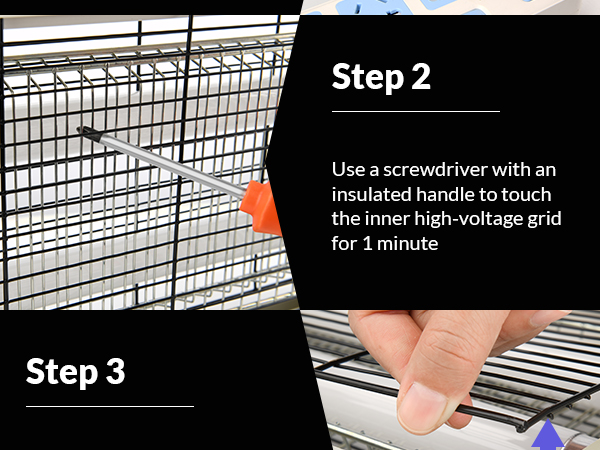 Step 2

Use a screwdriver with an insulated handle to touch the inner high-voltage grid for 1 minute

Step 3