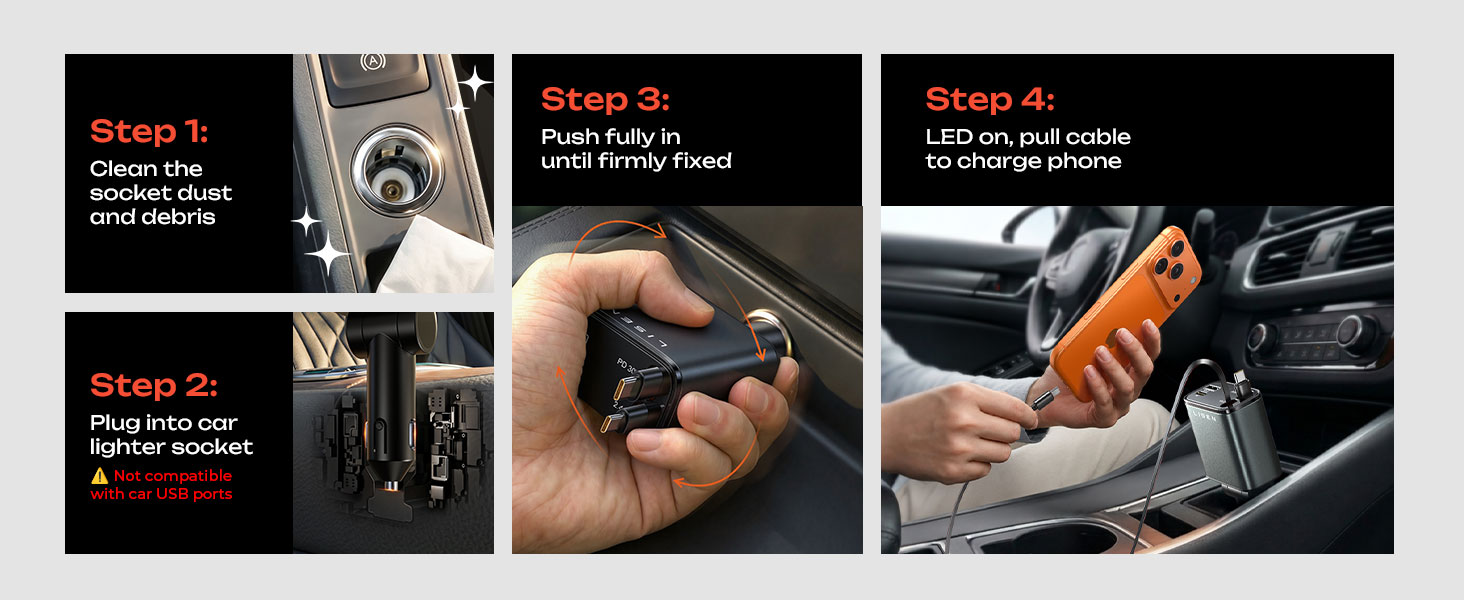 Step 1:
Clean the socket dust and debris

Step 2:
Plug into car lighter socket
⚠️ Not compatible with car USB ports

Step 3:
Push fully in until firmly fixed

LISEN
PD 30

Step 4:
LED on, pull cable to charge phone

LISEN