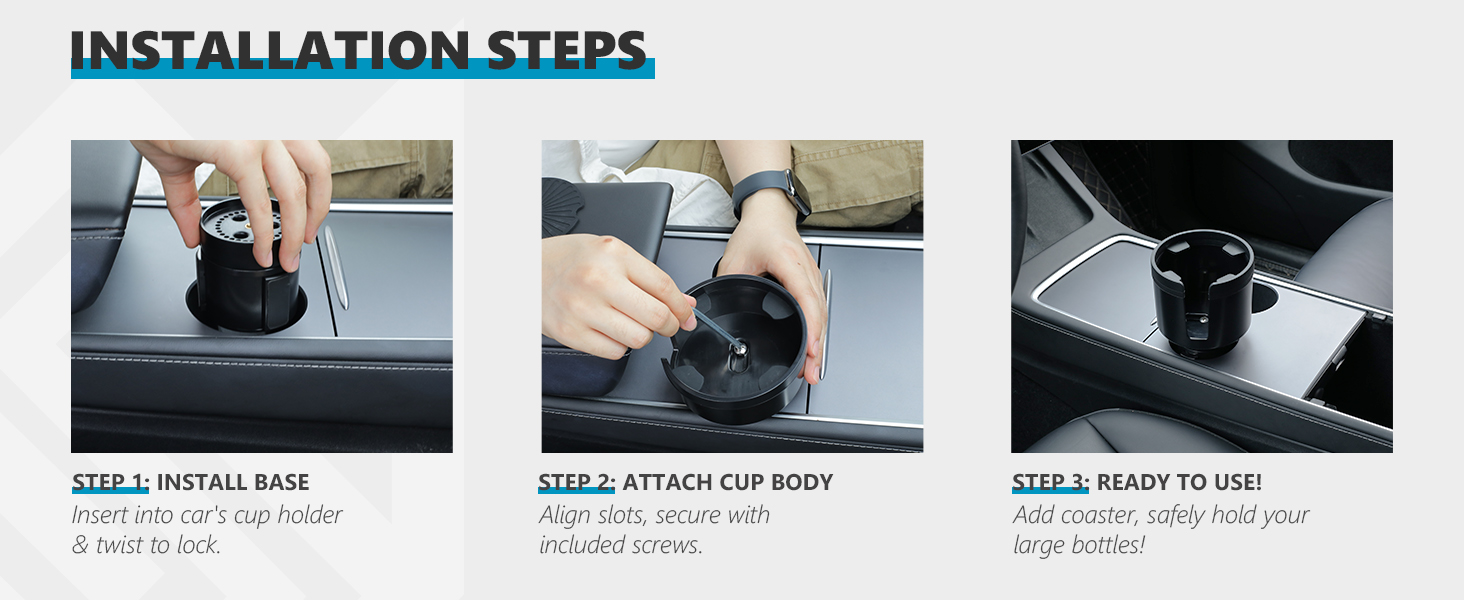 INSTALLATION STEPS

STEP 1: INSTALL BASE
Insert into car's cup holder & twist to lock.

STEP 2: ATTACH CUP BODY
Align slots, secure with included screws.

STEP 3: READY TO USE!
Add coaster, safely hold your large bottles!