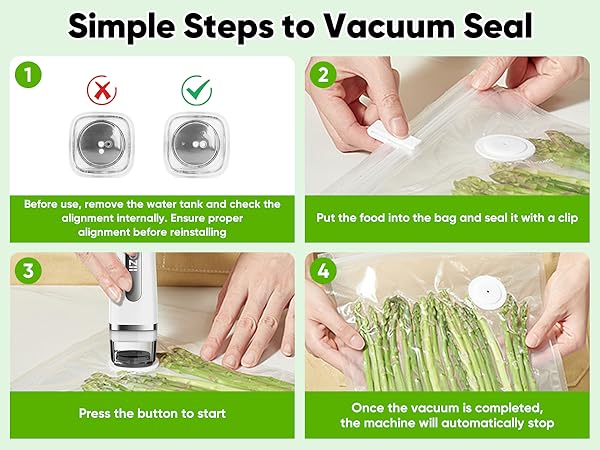 Simple Steps to Vacuum Seal

1

Before use, remove the water tank and check the alignment internally. Ensure proper alignment before reinstalling

2

Put the food into the bag and seal it with a clip

3

Press the button to start

4

Once the vacuum is completed, the machine will automatically stop