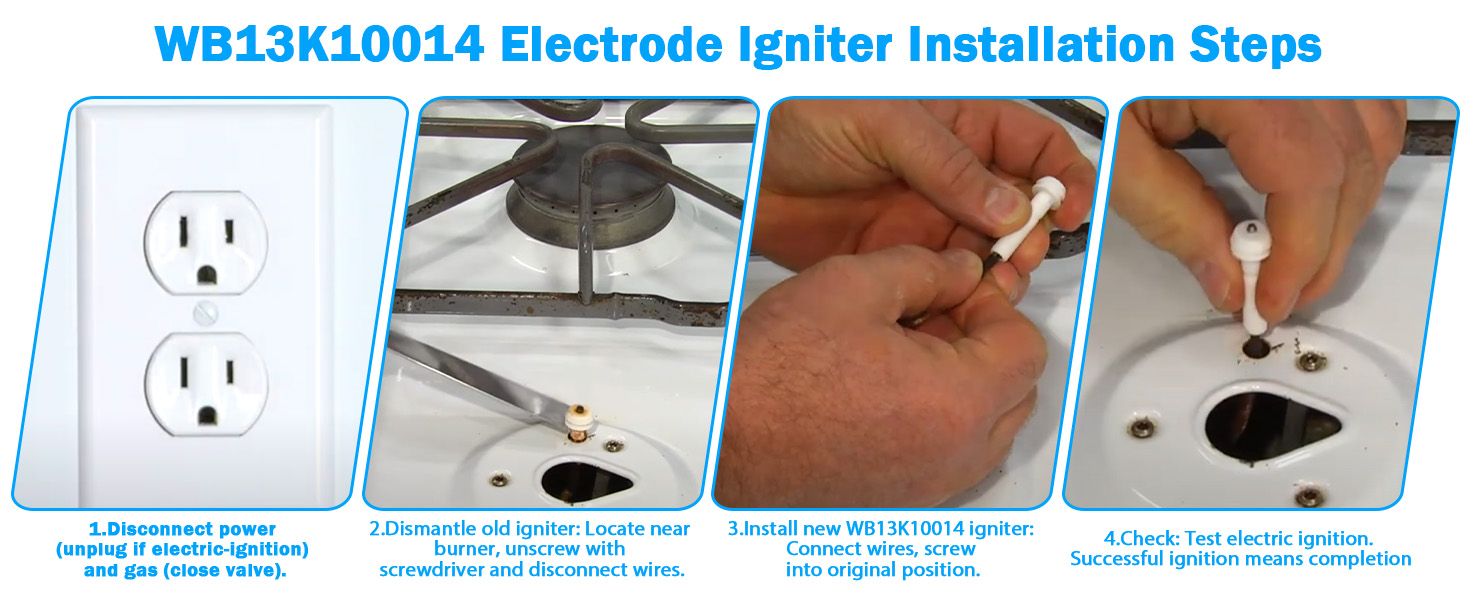 WB13K10014 Electrode Igniter Installation Steps

1.Disconnect power (unplug if electric-ignition) and gas (close valve).

2.Dismantle old igniter: Locate near burner, unscrew with screwdriver and disconnect wires.

3.Install new WB13K10014 igniter: Connect wires, screw into original position.

4.Check: Test electric ignition. Successful ignition means completion