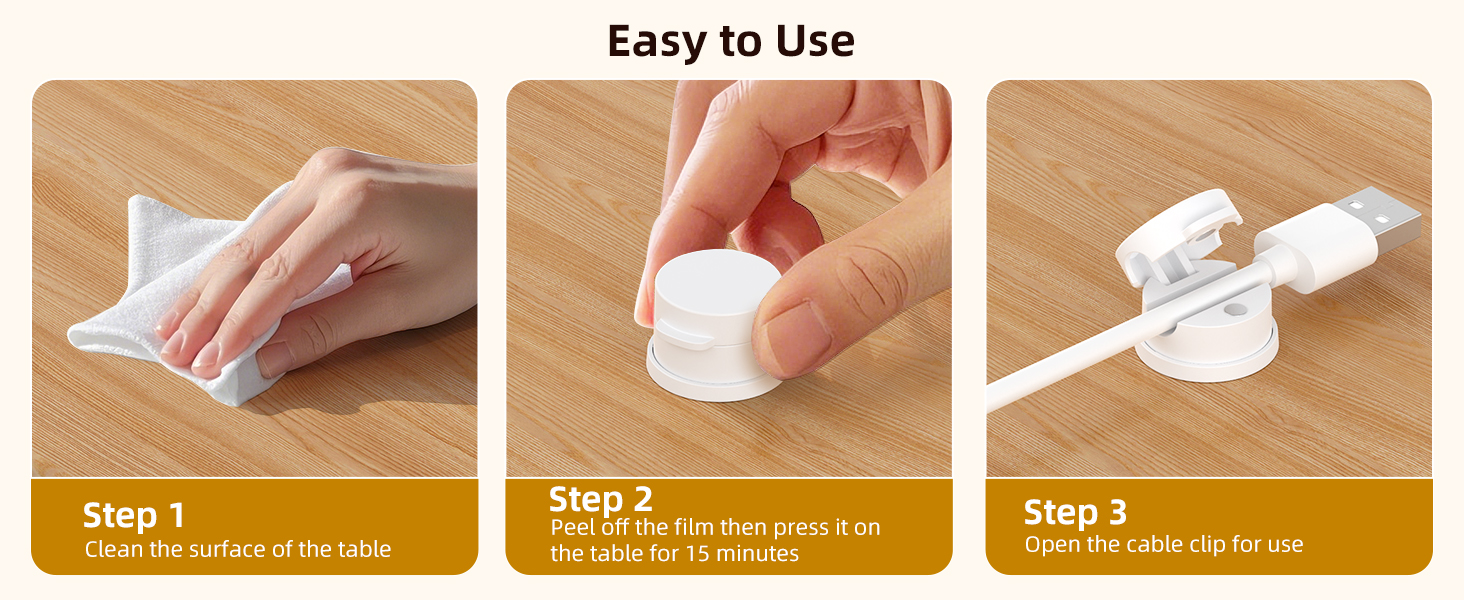 Easy to Use

Step 1
Clean the surface of the table

Step 2
Peel off the film then press it on the table for 15 minutes

Step 3
Open the cable clip for use