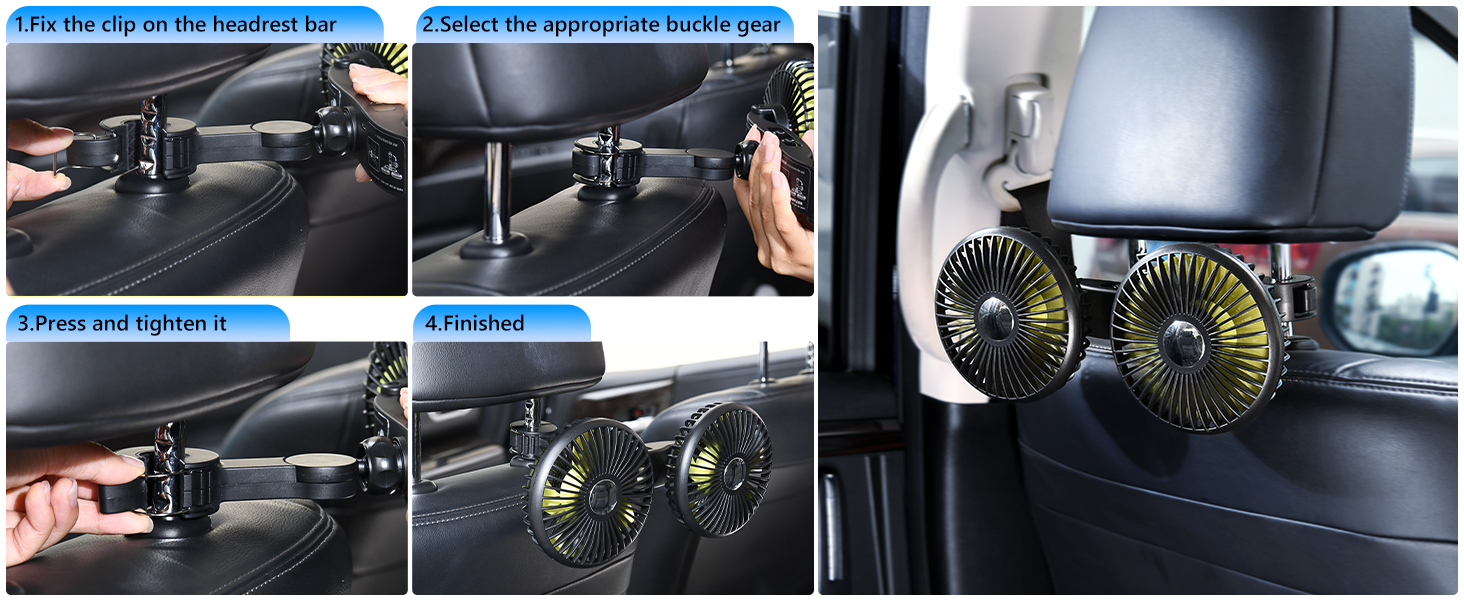 1.Fix the clip on the headrest bar

2.Select the appropriate buckle gear

3.Press and tighten it

4.Finished