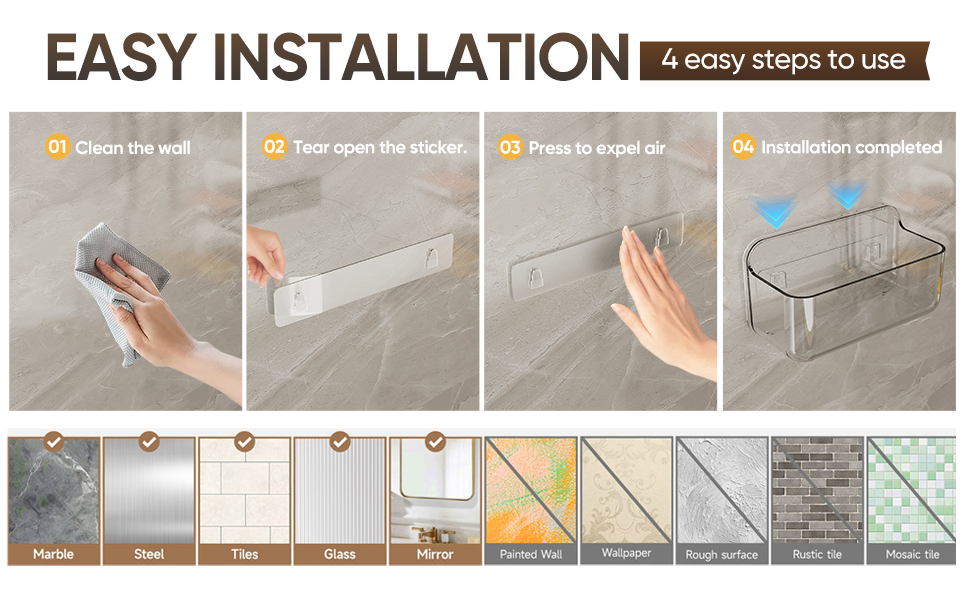 EASY INSTALLATION 4 easy steps to use

01 Clean the wall

02 Tear open the sticker.

03 Press to expel air

04 Installation completed

Marble
Steel
Tiles
Glass
Mirror
Painted Wall
Wallpaper
Rough surface
Rustic tile
Mosaic tile