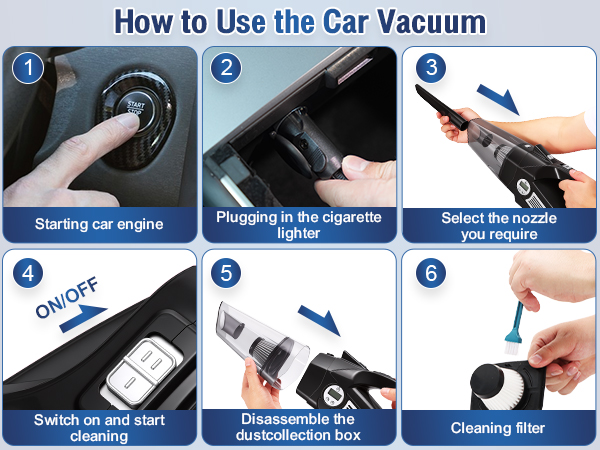 How to Use the Car Vacuum

1
START STOP
Starting car engine

2
Plugging in the cigarette lighter

3
Select the nozzle you require

4
ON/OFF
Switch on and start cleaning

5
Disassemble the dustcollection box

6
Cleaning filter