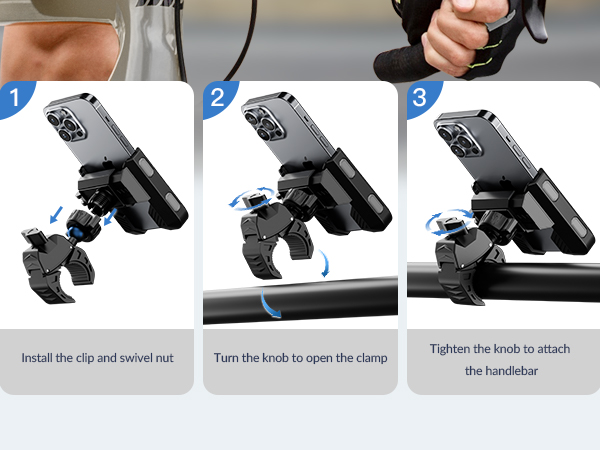 1

Install the clip and swivel nut

2

Turn the knob to open the clamp

3

Tighten the knob to attach the handlebar