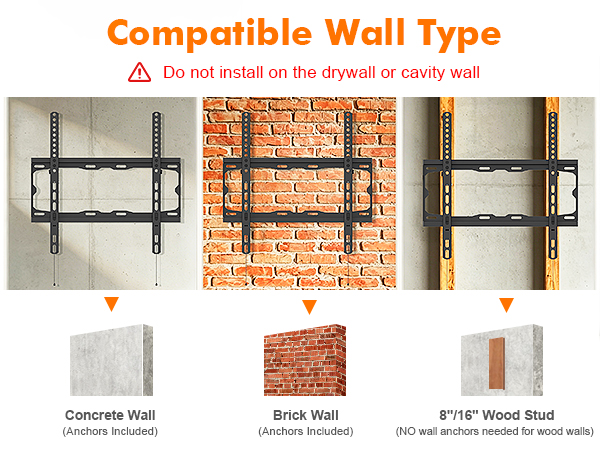 Compatible Wall Type

Do not install on the drywall or cavity wall

Concrete Wall
(Anchors Included)

Brick Wall
(Anchors Included)

8"/16" Wood Stud
(NO wall anchors needed for wood walls)