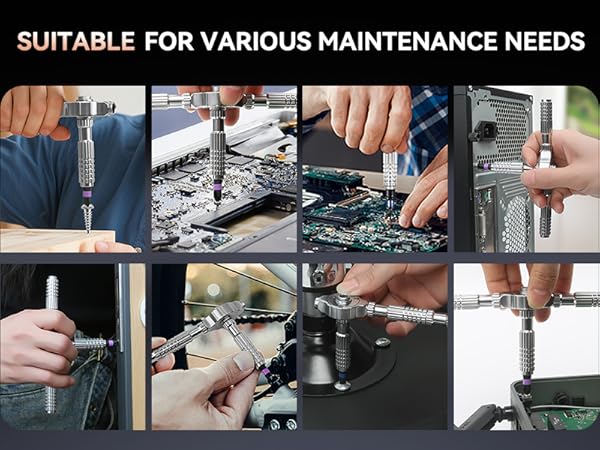 SUITABLE FOR VARIOUS MAINTENANCE NEEDS