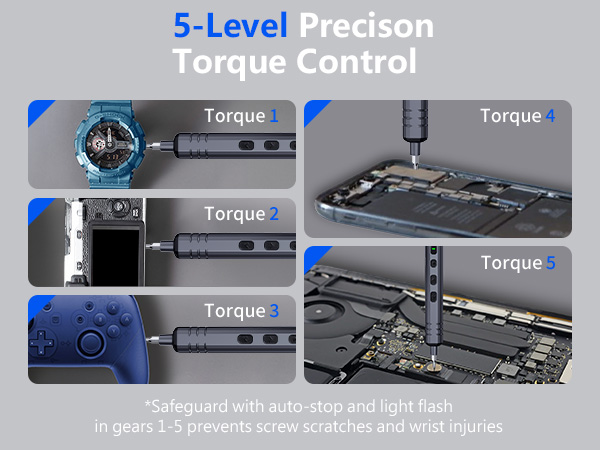 5-Level Precison Torque Control

Torque 1

Torque 2

Torque 3

Torque 4

Torque 5

*Safeguard with auto-stop and light flash in gears 1-5 prevents screw scratches and wrist injuries