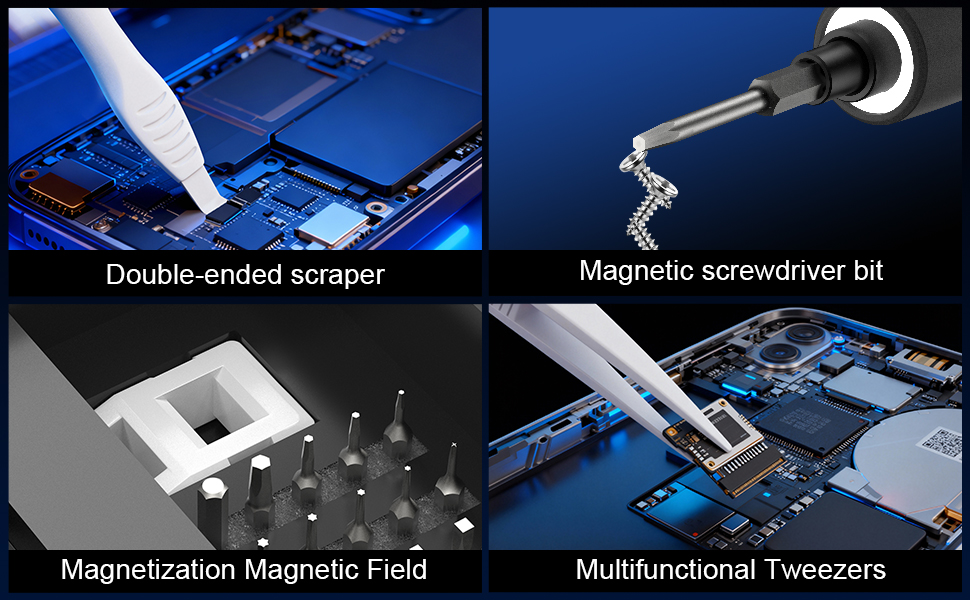 Double-ended scraper

Magnetic screwdriver bit

Magnetization Magnetic Field

Multifunctional Tweezers