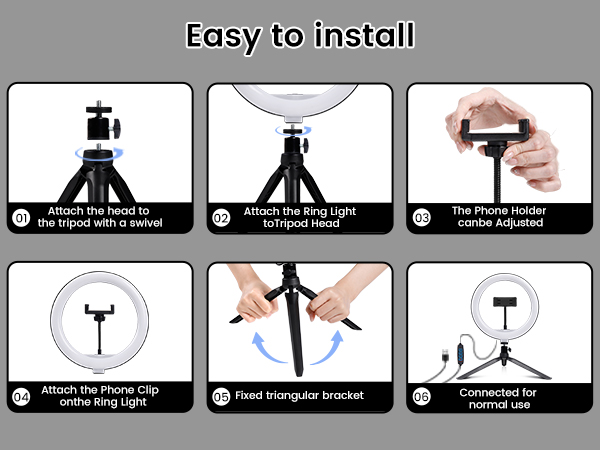 Easy to install

01 Attach the head to the tripod with a swivel

02 Attach the Ring Light toTripod Head

03 The Phone Holder canbe Adjusted

04 Attach the Phone Clip onthe Ring Light

05 Fixed triangular bracket

06 Connected for normal use