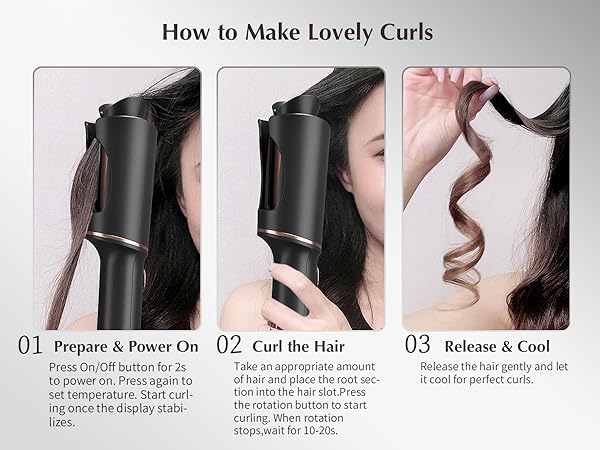 How to Make Lovely Curls

01 Prepare & Power On

Press On/Off button for 2s to power on. Press again to set temperature. Start curling once the display stabilizes.

02 Curl the Hair

Take an appropriate amount of hair and place the root section into the hair slot.Press the rotation button to start curling. When rotation stops,wait for 10-20s.

03 Release & Cool

Release the hair gently and let it cool for perfect curls.