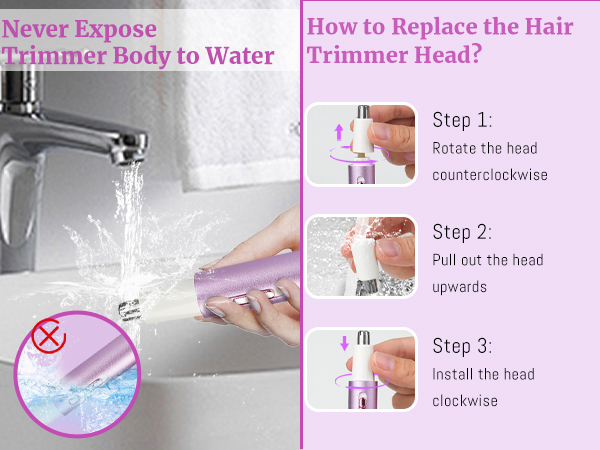 Never Expose Trimmer Body to Water

How to Replace the Hair Trimmer Head?

Step 1:
Rotate the head counterclockwise

Step 2:
Pull out the head upwards

Step 3:
Install the head clockwise