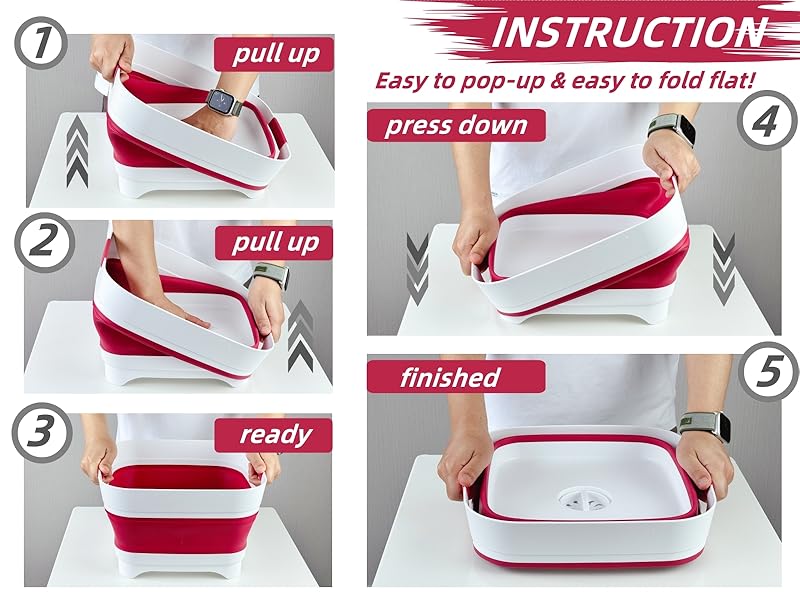 INSTRUCTION

Easy to pop-up & easy to fold flat!

1
pull up

2
pull up

3
ready

press down
4

finished
5