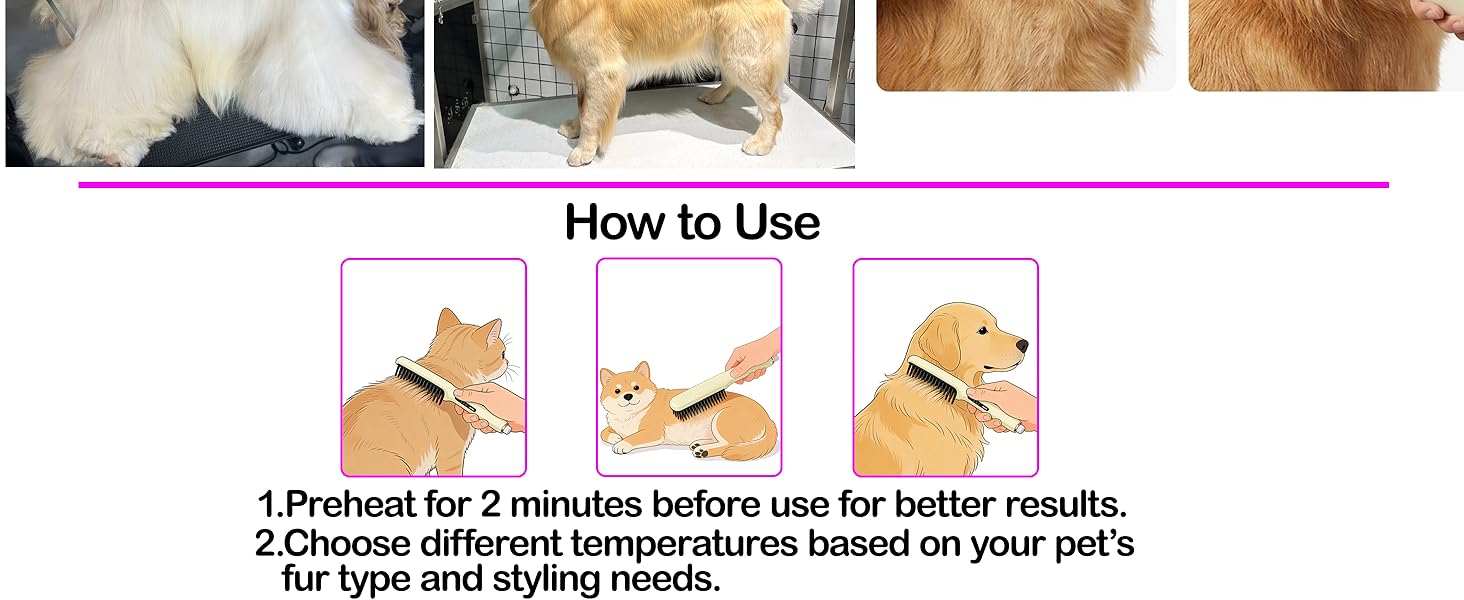 How to Use

1.Preheat for 2 minutes before use for better results.
2.Choose different temperatures based on your pet's fur type and styling needs.