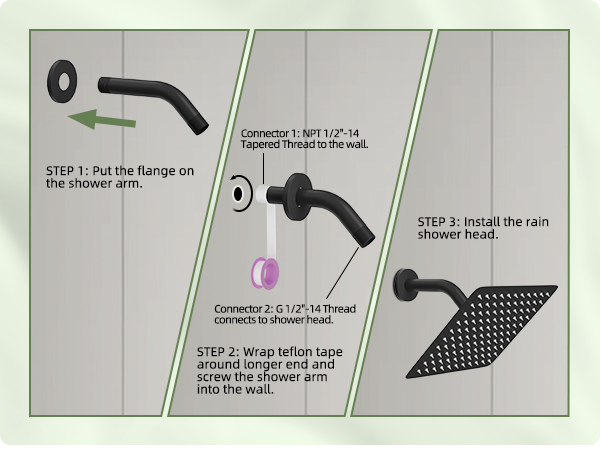 STEP 1: Put the flange on the shower arm.

Connector 1: NPT 1/2"-14 Tapered Thread to the wall.

Connector 2: G 1/2"-14 Thread connects to shower head.

STEP 2: Wrap teflon tape around longer end and screw the shower arm into the wall.

STEP 3: Install the rain shower head.