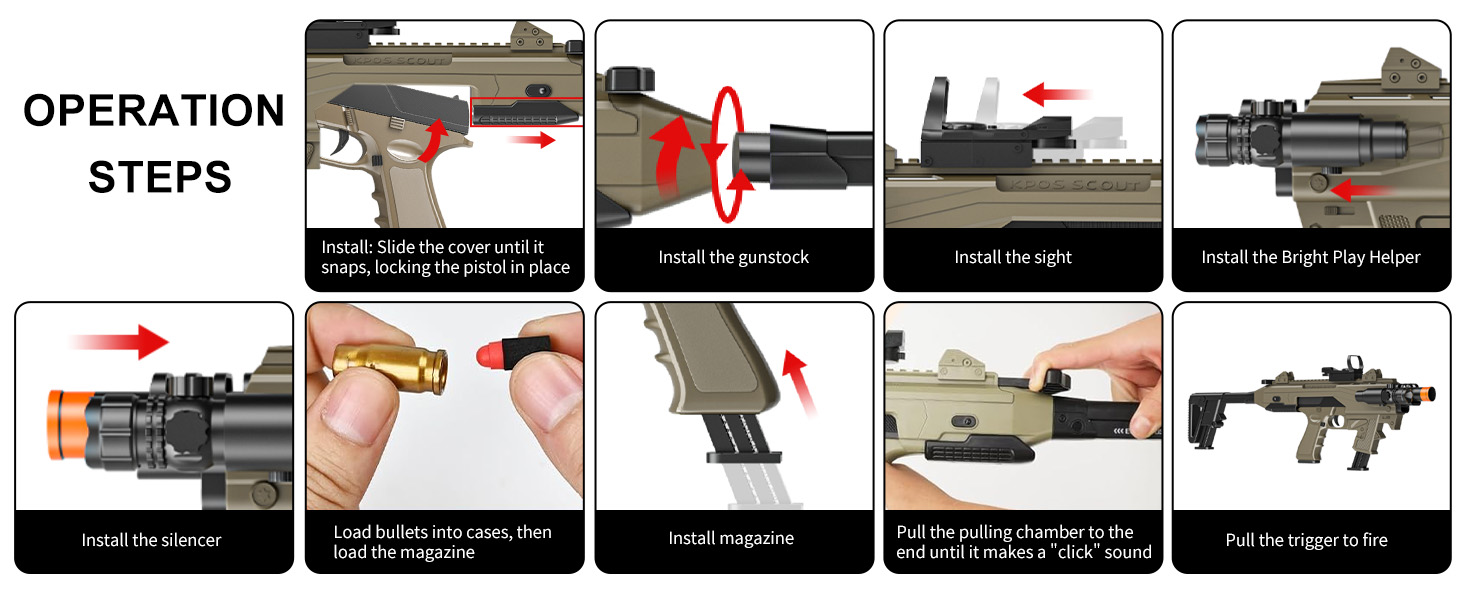 OPERATION STEPS

KPOS SCOUT

Install: Slide the cover until it snaps, locking the pistol in place

Install the gunstock

KPOS SCOUT

Install the sight

Install the Bright Play Helper

Install the silencer

Load bullets into cases, then load the magazine

Install magazine

Pull the pulling chamber to the end until it makes a "click" sound

Pull the trigger to fire