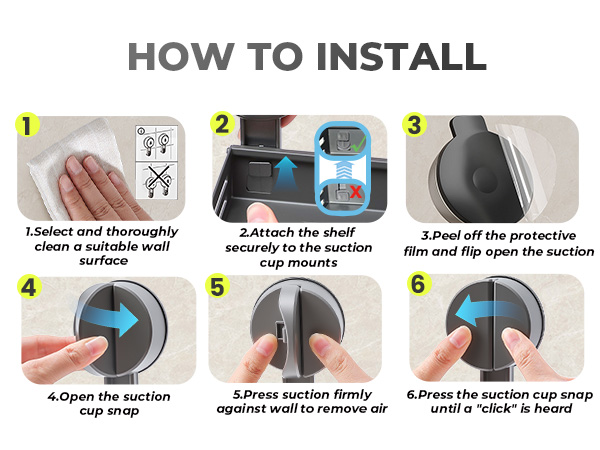 HOW TO INSTALL

1

1.Select and thoroughly clean a suitable wall surface

2

2.Attach the shelf securely to the suction cup mounts

3

3.Peel off the protective film and flip open the suction

4

4.Open the suction cup snap

5

5.Press suction firmly against wall to remove air

6

6.Press the suction cup snap until a "click" is heard