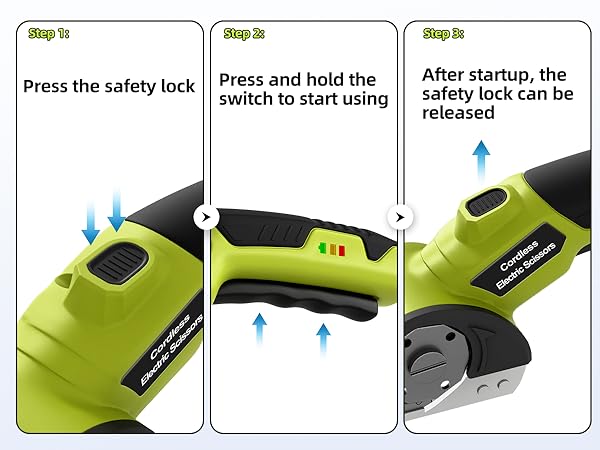 Step 1:

Press the safety lock

Cordless
Electric Scissors

Step 2:

Press and hold the switch to start using

Step 3:

After startup, the safety lock can be released

Cordless
Electric Scissors