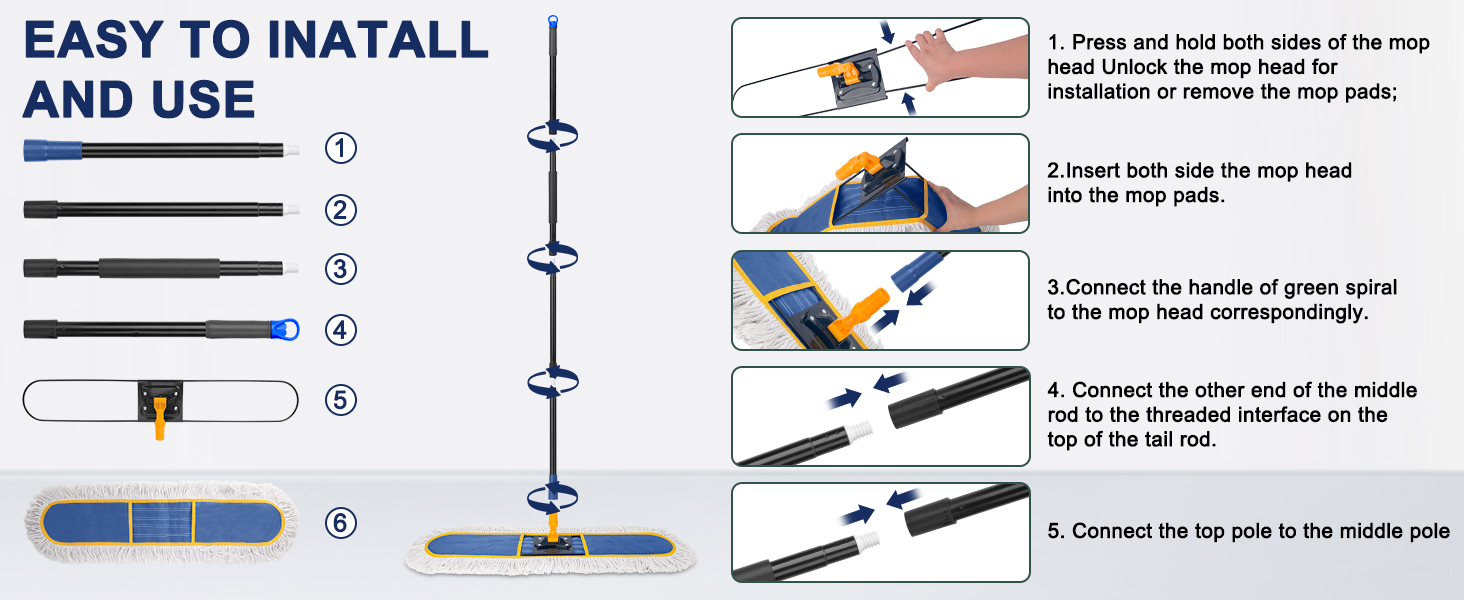 EASY TO INATALL AND USE

①

②

③

④

⑤

⑥

1. Press and hold both sides of the mop head Unlock the mop head for installation or remove the mop pads;

2.Insert both side the mop head into the mop pads.

3.Connect the handle of green spiral to the mop head correspondingly.

4. Connect the other end of the middle rod to the threaded interface on the top of the tail rod.

5. Connect the top pole to the middle pole