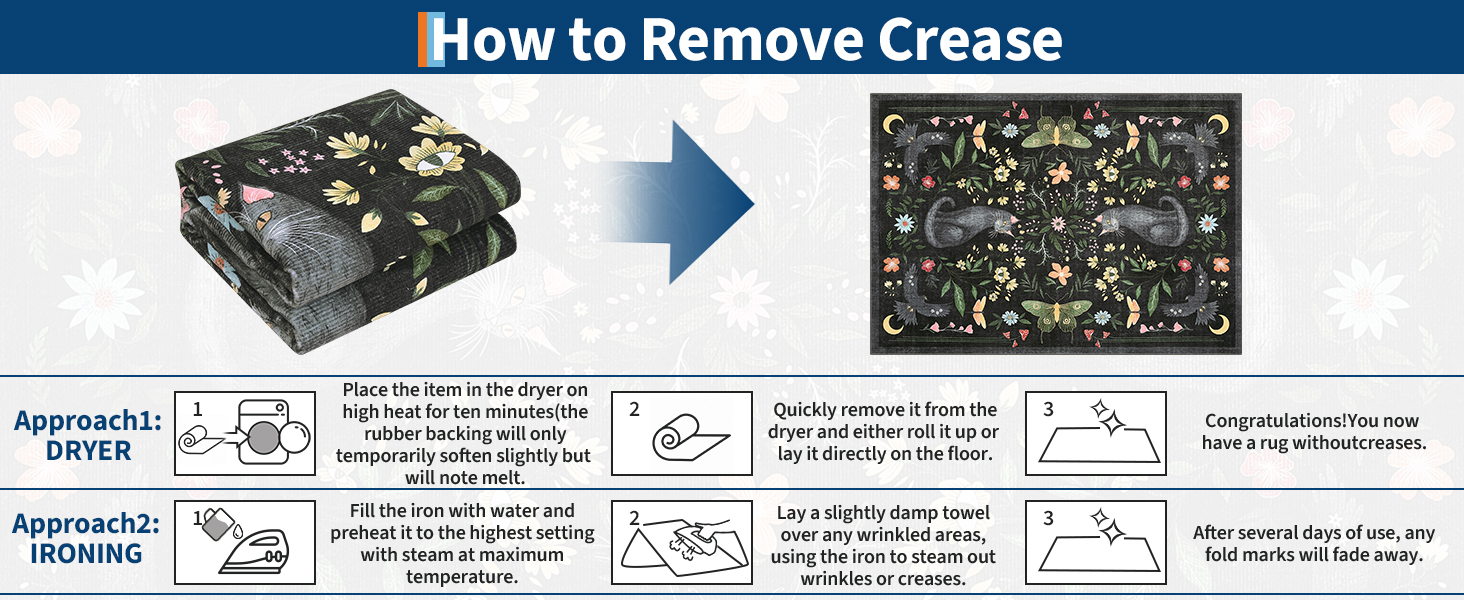 How to Remove Crease

Approach1: DRYER

1

Place the item in the dryer on high heat for ten minutes(the rubber backing will only temporarily soften slightly but will note melt.

2

Quickly remove it from the dryer and either roll it up or lay it directly on the floor.

3

Congratulations!You now have a rug withoutcreases.

Approach2: IRONING

1

Fill the iron with water and preheat it to the highest setting with steam at maximum temperature.

2

Lay a slightly damp towel over any wrinkled areas, using the iron to steam out wrinkles or creases.

3

After several days of use, any fold marks will fade away.