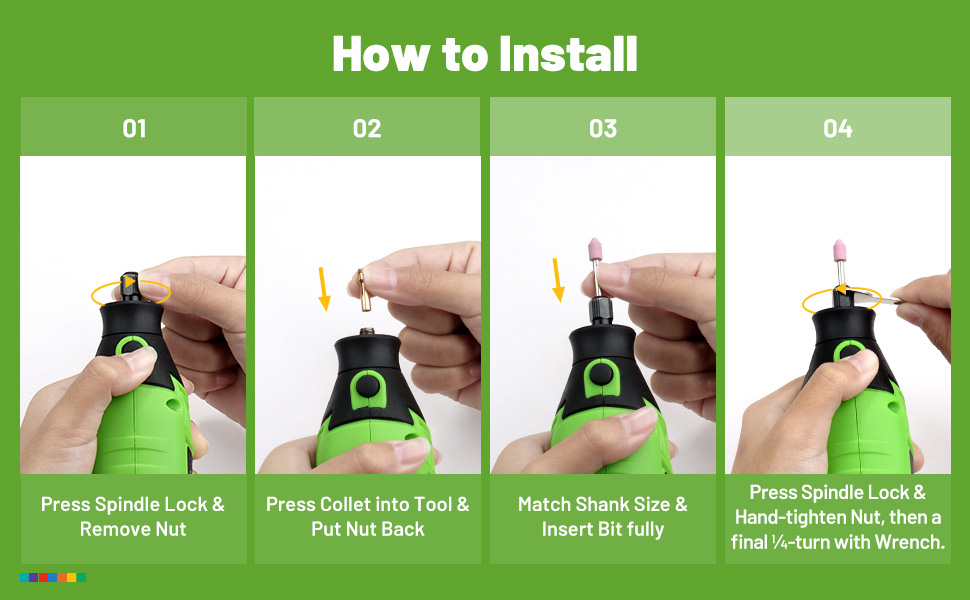 How to Install

01

Press Spindle Lock & Remove Nut

02

Press Collet into Tool & Put Nut Back

03

Match Shank Size & Insert Bit fully

04

Press Spindle Lock & Hand-tighten Nut, then a final ¼-turn with Wrench.